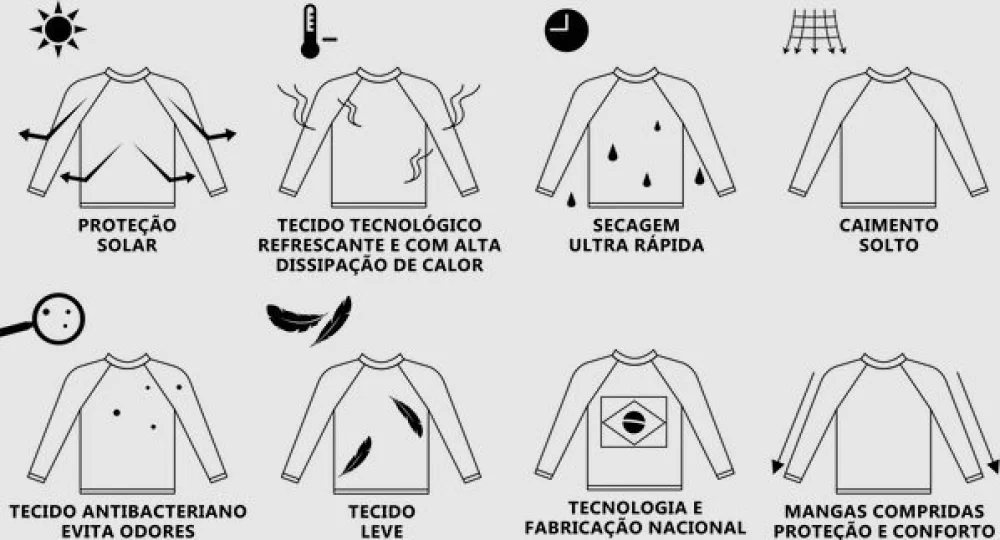 PROTEÇÃO SOLAR

TECIDO TECNOLÓGICO REFRESCANTE E COM ALTA DISSIPAÇÃO DE CALOR

SECAGEM ULTRA RÁPIDA

CAIMENTO SOLTO

TECIDO ANTIBACTERIANO EVITA ODORES

TECIDO LEVE

TECNOLOGIA E FABRICAÇÃO NACIONAL

MANGAS COMPRIDAS PROTEÇÃO E CONFORTO